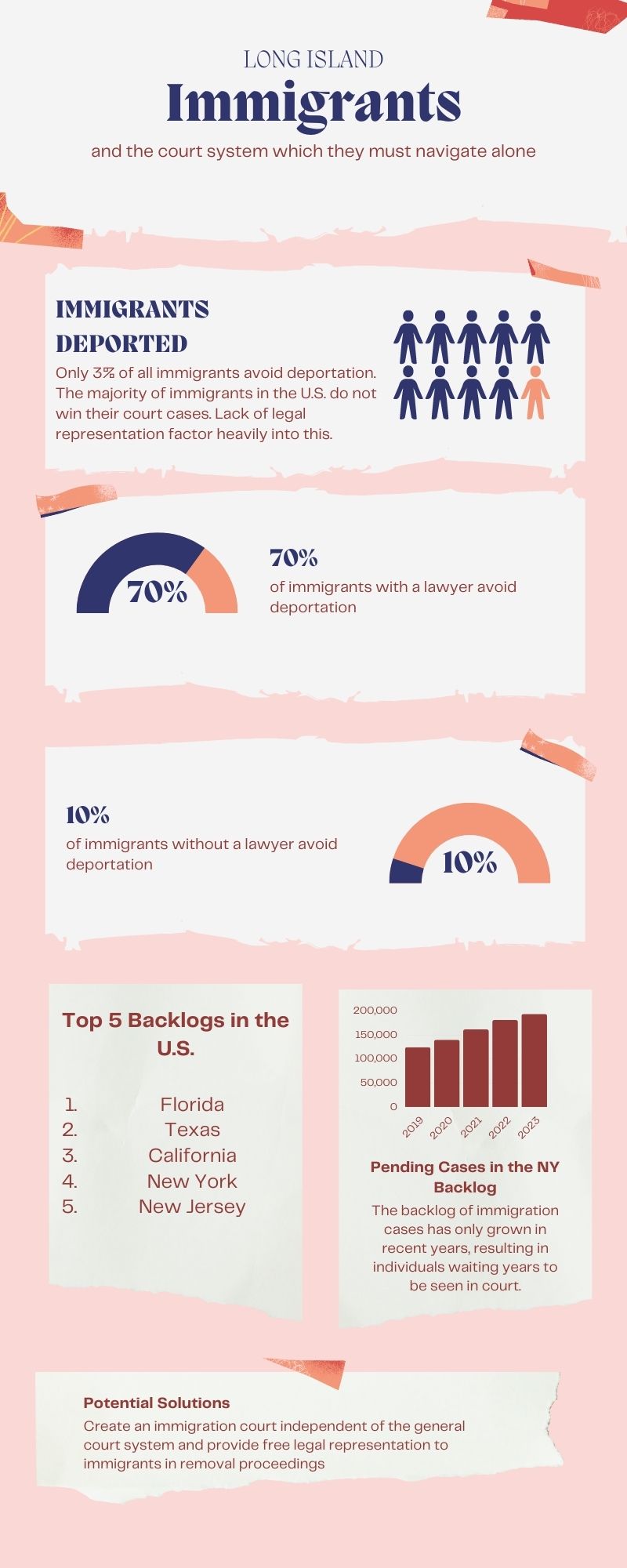 LONG ISLAND

Immigrants

and the court system which they must navigate alone

IMMIGRANTS DEPORTED

Only 3% of all immigrants avoid deportation. The majority of immigrants in the U.S. do not win their court cases. Lack of legal representation factor heavily into this.

70%

70%

of immigrants with a lawyer avoid deportation

10%

of immigrants without a lawyer avoid deportation

10%

Top 5 Backlogs in the U.S.

1. Florida
2. Texas
3. California
4. New York
5. New Jersey

200,000
150,000
100,000
50,000
0

2019 2020 2021 2022 2023

Pending Cases in the NY Backlog

The backlog of immigration cases has only grown in recent years, resulting in individuals waiting years to be seen in court.

Potential Solutions

Create an immigration court independent of the general court system and provide free legal representation to immigrants in removal proceedings